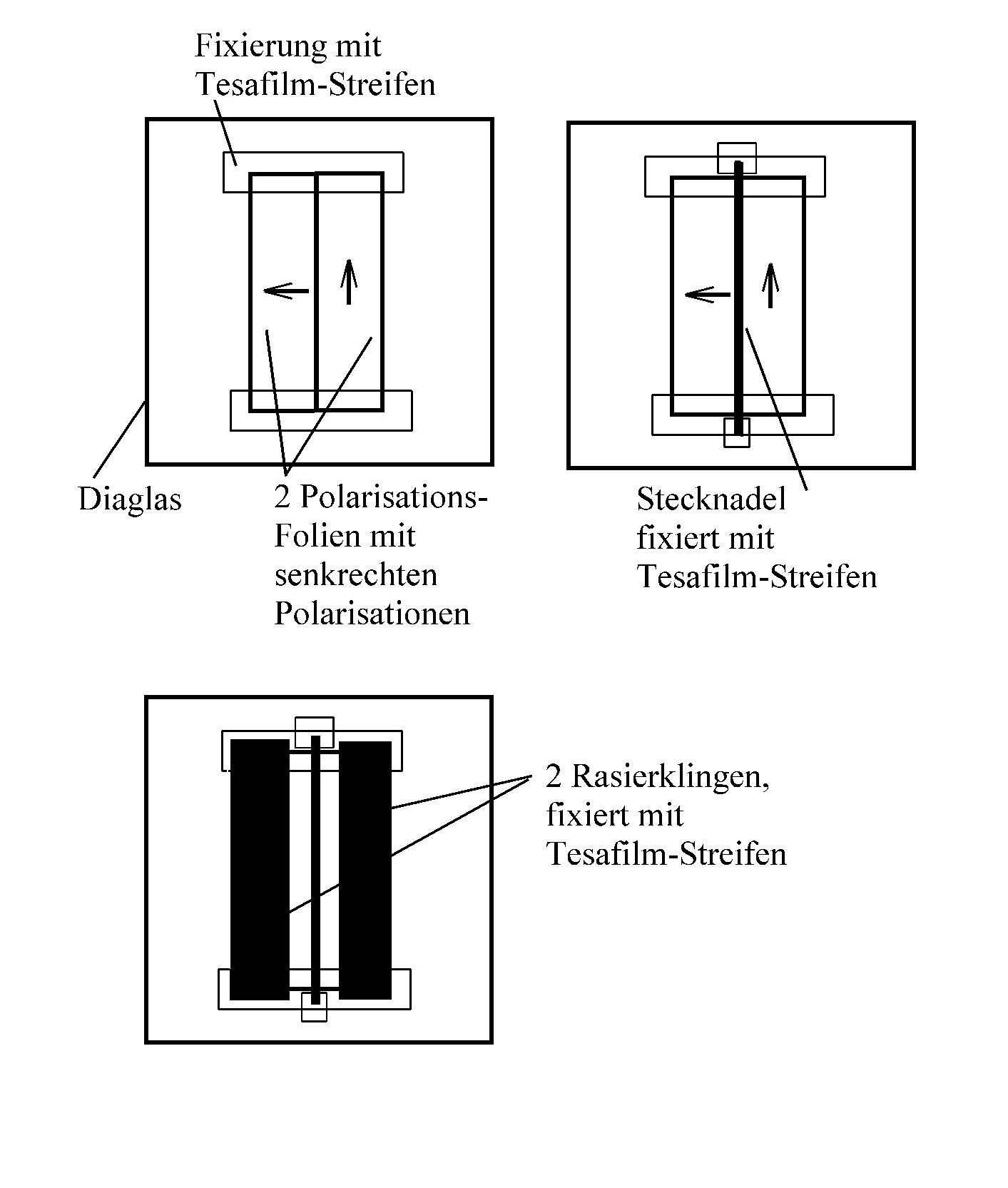 Fixierung mit Tesafilm-Streifen

Diaglas

2 Polarisations-Folien mit senkrechten Polarisationen

Stecknadel fixiert mit Tesafilm-Streifen

2 Rasierklingen, fixiert mit Tesafilm-Streifen